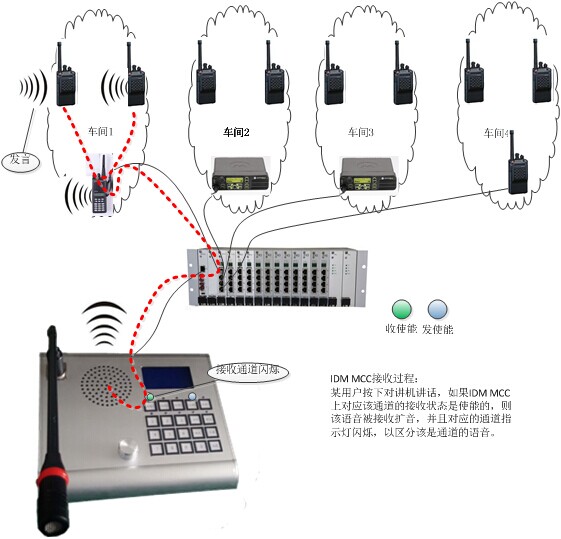 车间1

车间2

车间3

车间4

发言

收使能 发使能

接收通道闪烁

IDM MCC接收过程：
某用户按下对讲机讲话，如果IDM MCC上对应该通道的接收状态是使能的，则该语音被接收扩音，并且对应的通道指示灯闪烁，以区分该是通道的语音。